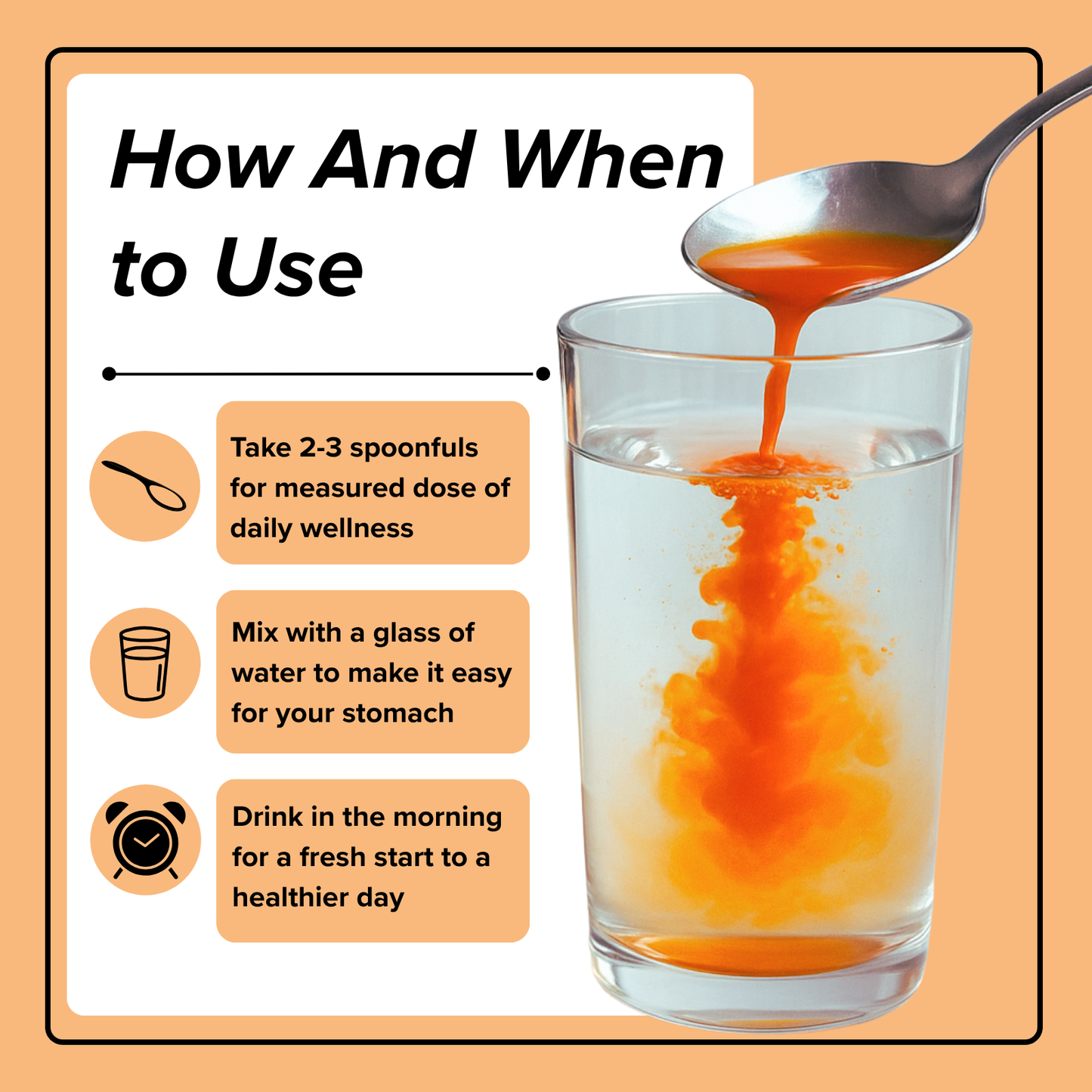 How And When to Use

Take 2-3 spoonfuls for measured dose of daily wellness

Mix with a glass of water to make it easy for your stomach

Drink in the morning for a fresh start to a healthier day