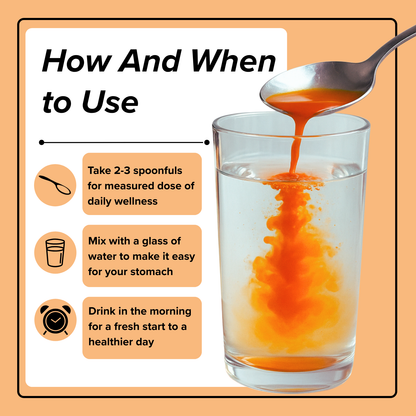 How And When to Use

Take 2-3 spoonfuls for measured dose of daily wellness

Mix with a glass of water to make it easy for your stomach

Drink in the morning for a fresh start to a healthier day